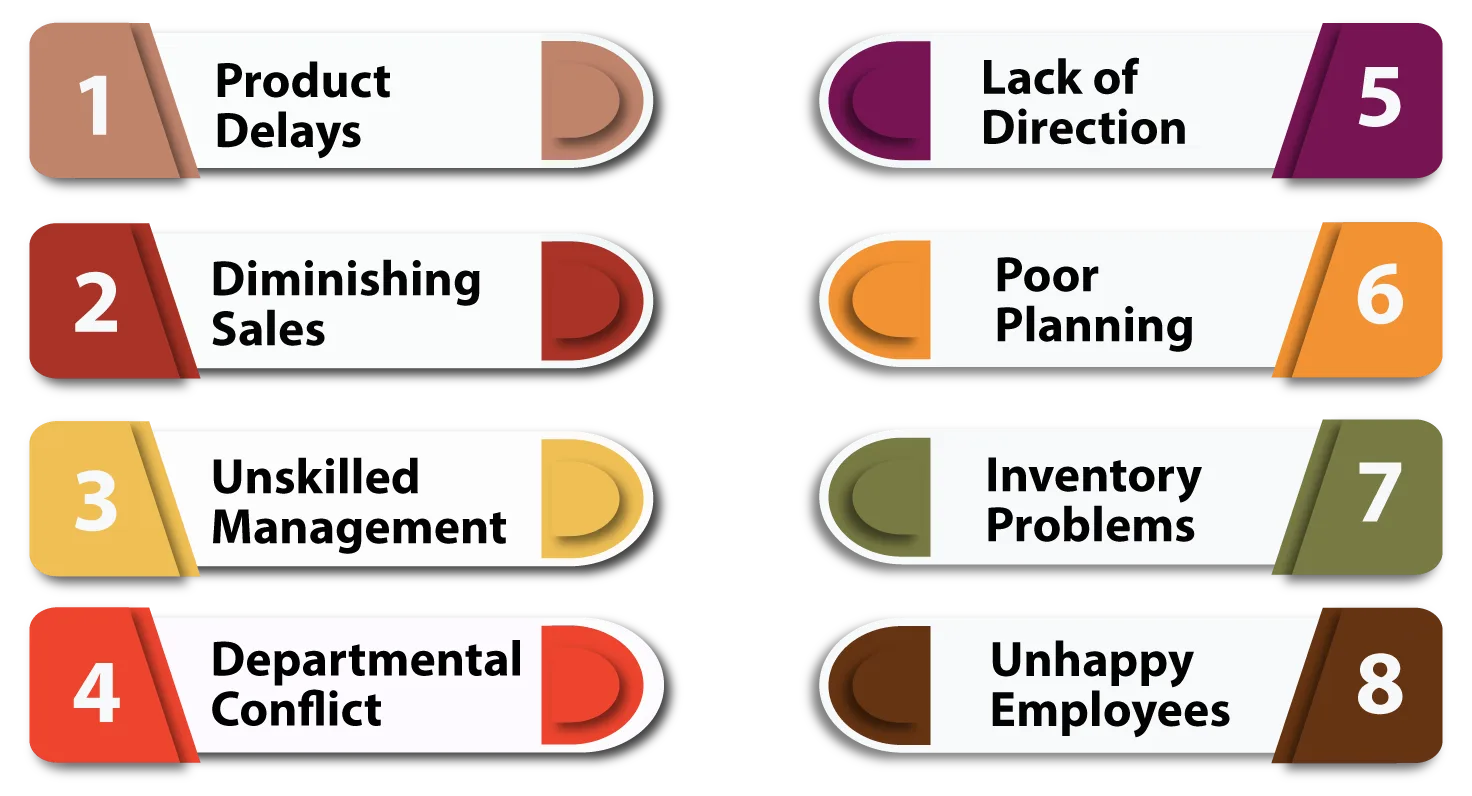 1 Product Delays

2 Diminishing Sales

3 Unskilled Management

4 Departmental Conflict

Lack of Direction 5

Poor Planning 6

Inventory Problems 7

Unhappy Employees 8